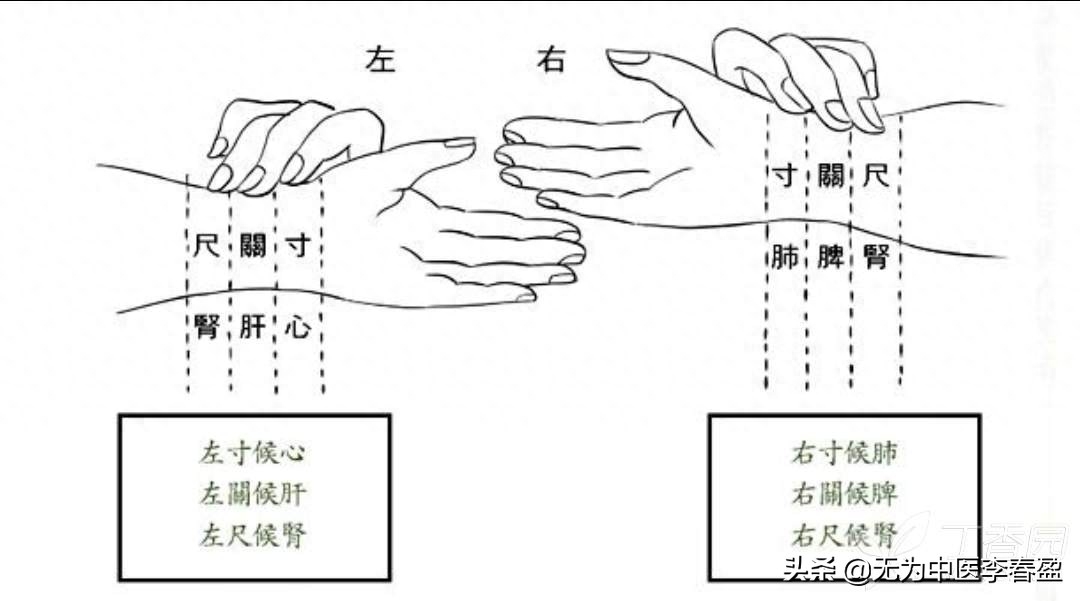 左　右

尺 關 寸
腎 肝 心

寸 關 尺
肺 脾 腎

左寸候心
左關候肝
左尺候腎

右寸候肺
右關候脾
右尺候腎

丁香园

头条 @无为中医李春盈